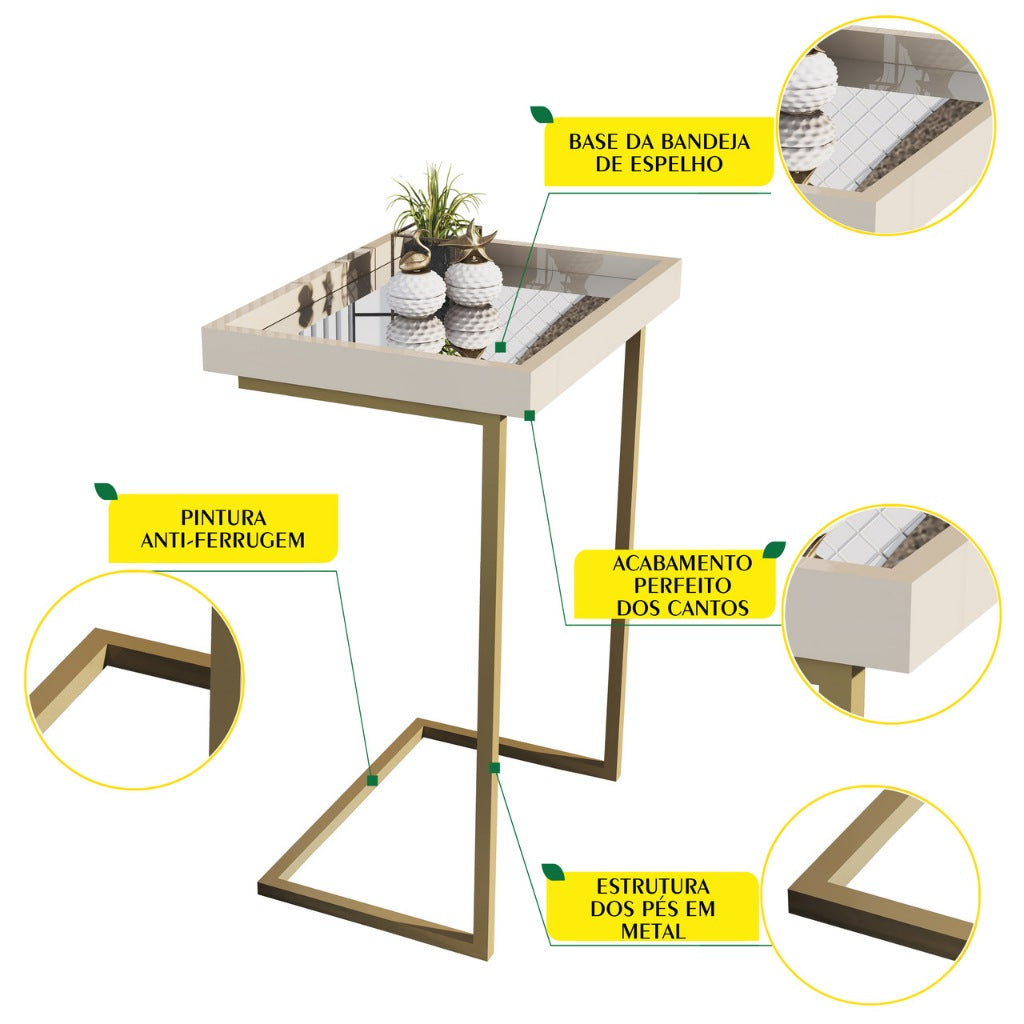 BASE DA BANDEJA DE ESPELHO

PINTURA ANTI-FERRUGEM

ACABAMENTO PERFEITO DOS CANTOS

ESTRUTURA DOS PÉS EM METAL